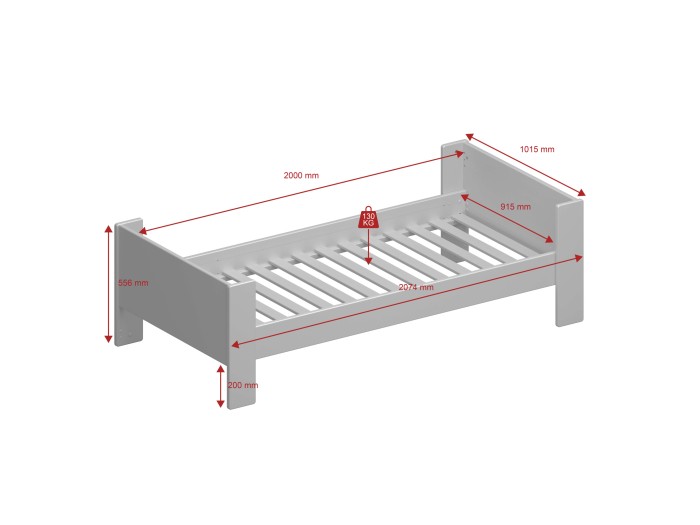 1015 mm
2000 mm
915 mm
130 KG
556 mm
2074 mm
200 mm