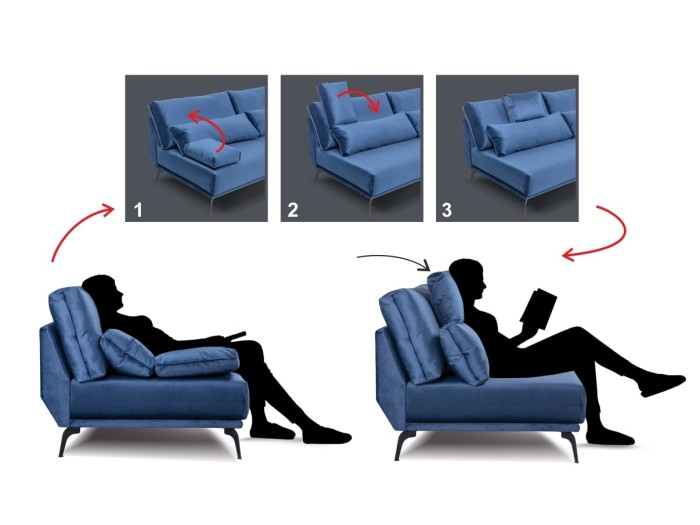 1

2

3